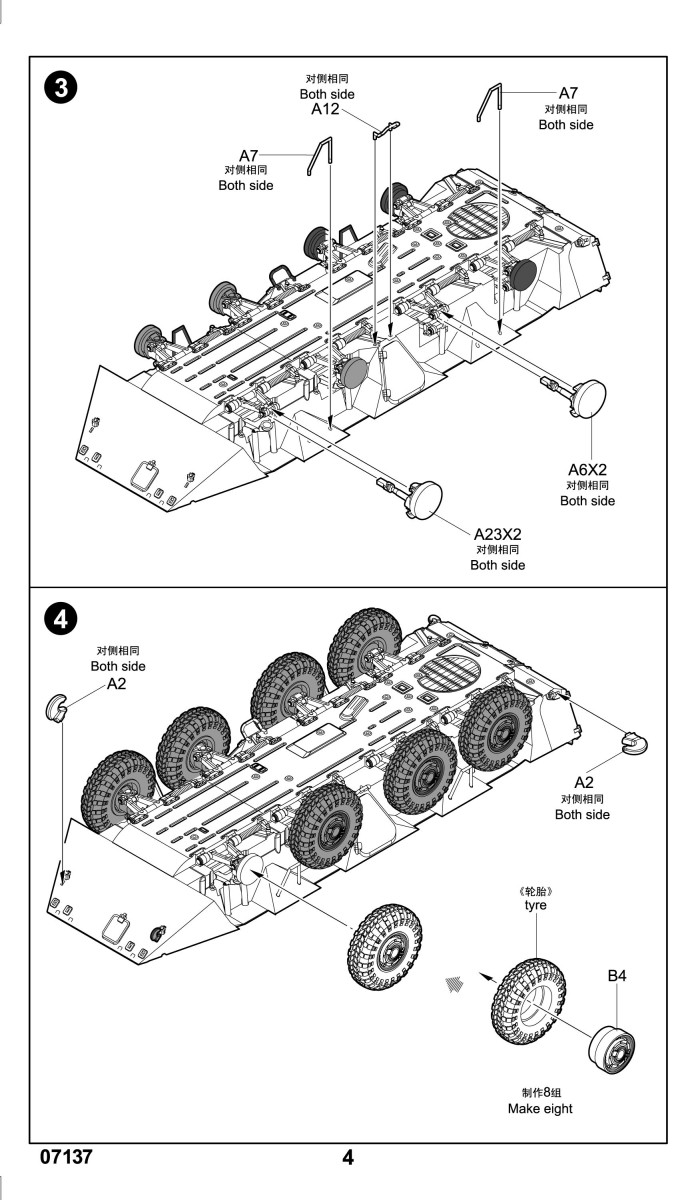 3

对侧相同
Both side
A12

A7
对侧相同
Both side

A7
对侧相同
Both side

A6X2
对侧相同
Both side

A23X2
对侧相同
Both side

4

对侧相同
Both side
A2

A2
对侧相同
Both side

《轮胎》
tyre

B4

制作8组
Make eight

07137

4